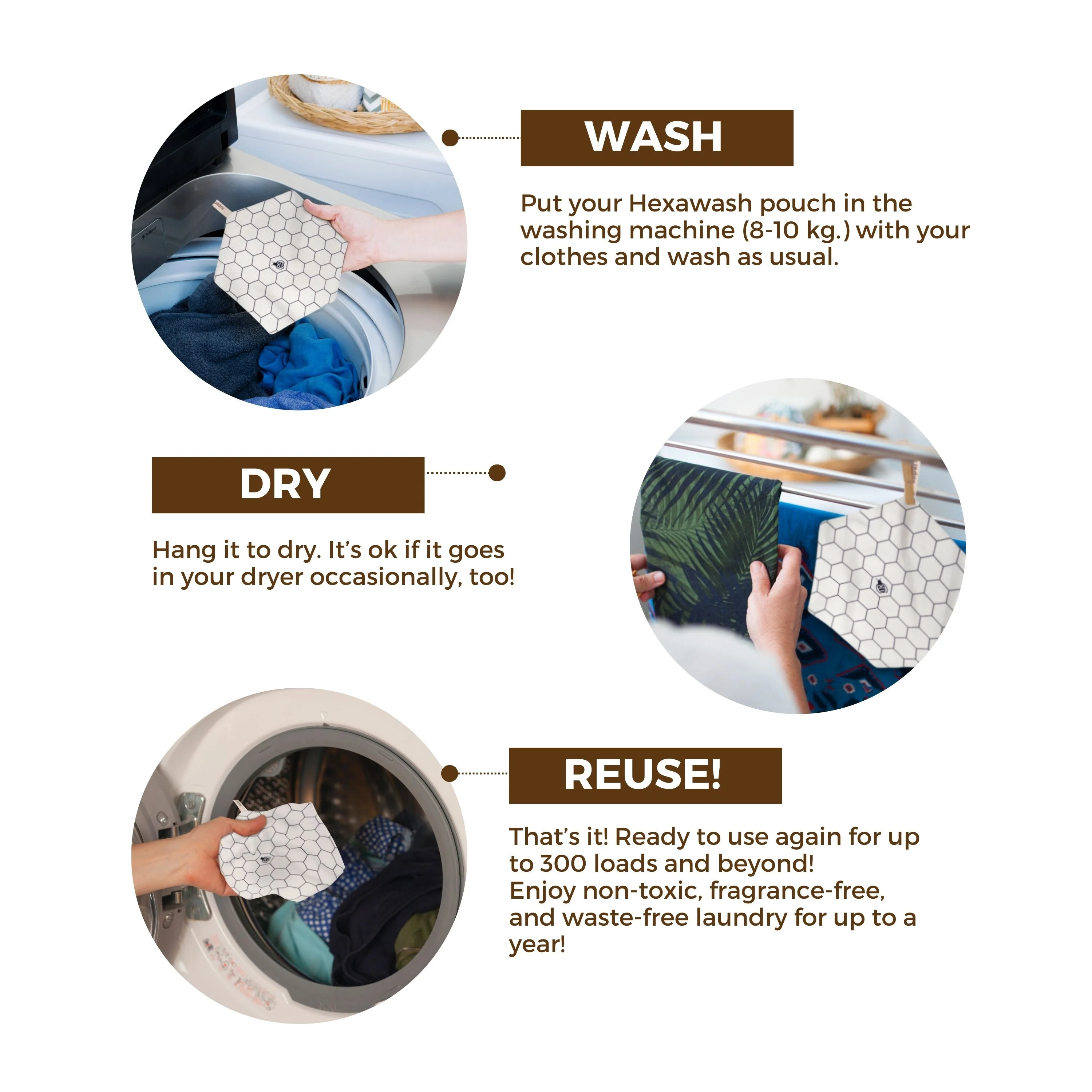 WASH

Put your Hexawash pouch in the washing machine (8-10 kg.) with your clothes and wash as usual.

DRY

Hang it to dry. It's ok if it goes in your dryer occasionally, too!

REUSE!

That's it! Ready to use again for up to 300 loads and beyond!
Enjoy non-toxic, fragrance-free, and waste-free laundry for up to a year!